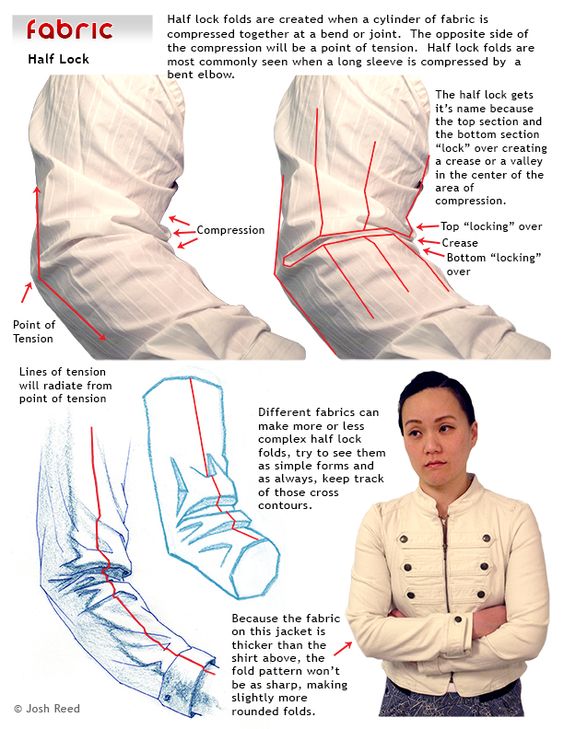 Fabric

Half Lock

Half lock folds are created when a cylinder of fabric is compressed together at a bend or joint. The opposite side of the compression will be a point of tension. Half lock folds are most commonly seen when a long sleeve is compressed by a bent elbow.

Compression

Point of Tension

The half lock gets it's name because the top section and the bottom section "lock" over creating a crease or a valley in the center of the area of compression.

Top "locking" over

Crease

Bottom "locking" over

Lines of tension will radiate from point of tension

Different fabrics can make more or less complex half lock folds, try to see them as simple forms and as always, keep track of those cross contours.

Because the fabric on this jacket is thicker than the shirt above, the fold pattern won't be as sharp, making slightly more rounded folds.

© Josh Reed