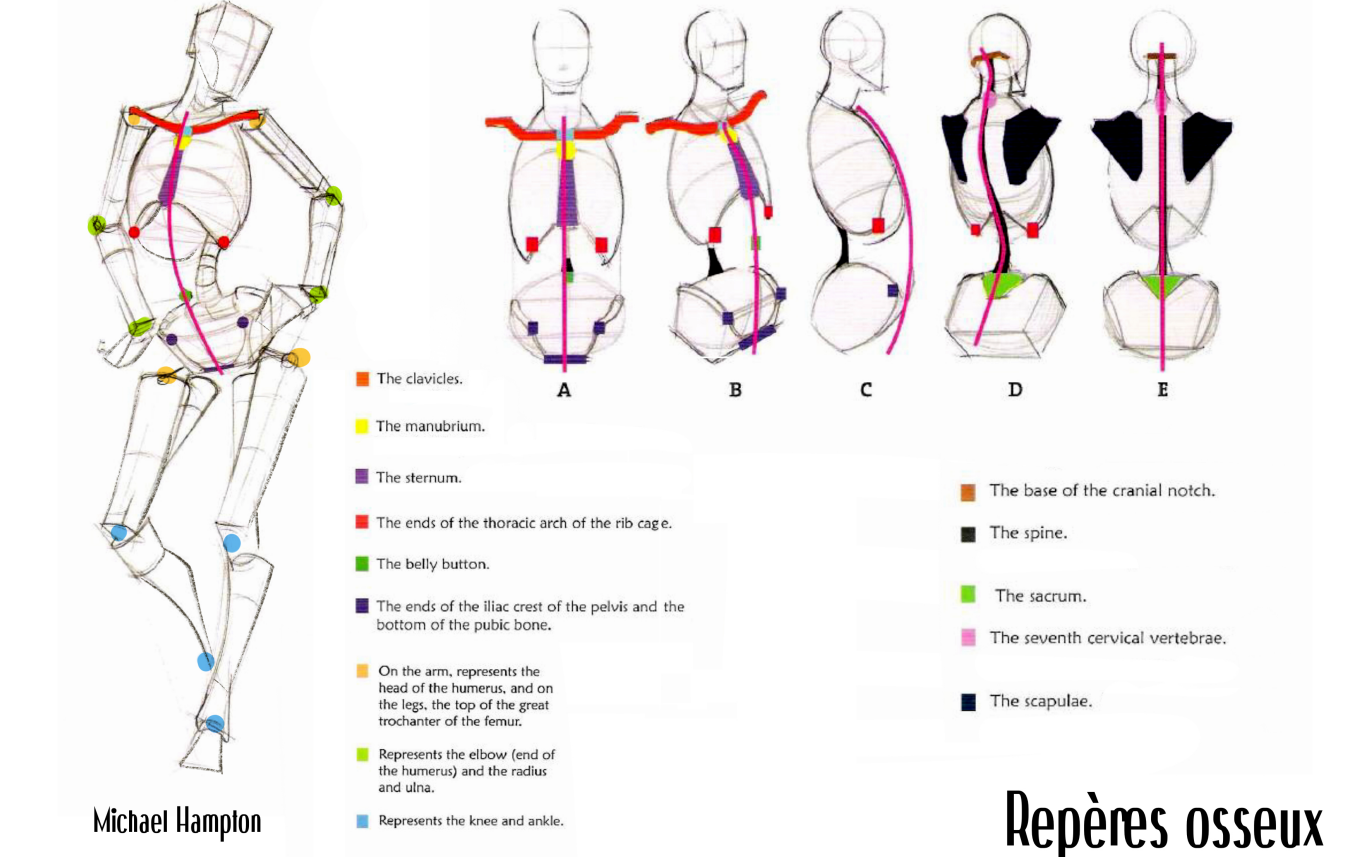 A B C D E

The clavicles.

The manubrium.

The sternum.

The ends of the thoracic arch of the rib cage.

The belly button.

The ends of the iliac crest of the pelvis and the bottom of the pubic bone.

On the arm, represents the head of the humerus, and on the legs, the top of the great trochanter of the femur.

Represents the elbow (end of the humerus) and the radius and ulna.

Represents the knee and ankle.

The base of the cranial notch.

The spine.

The sacrum.

The seventh cervical vertebrae.

The scapulae.

Michael Hampton

Repères osseux