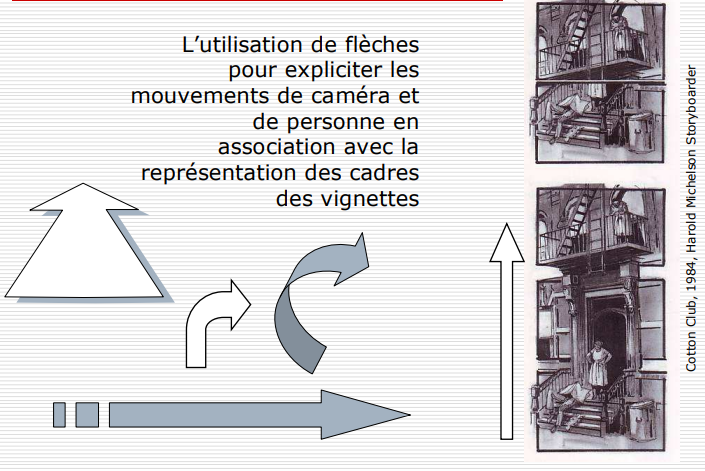 L’utilisation de flèches pour expliciter les mouvements de caméra et de personne en association avec la représentation des cadres des vignettes

Cotton Club, 1984, Harold Michelson Storyboarder